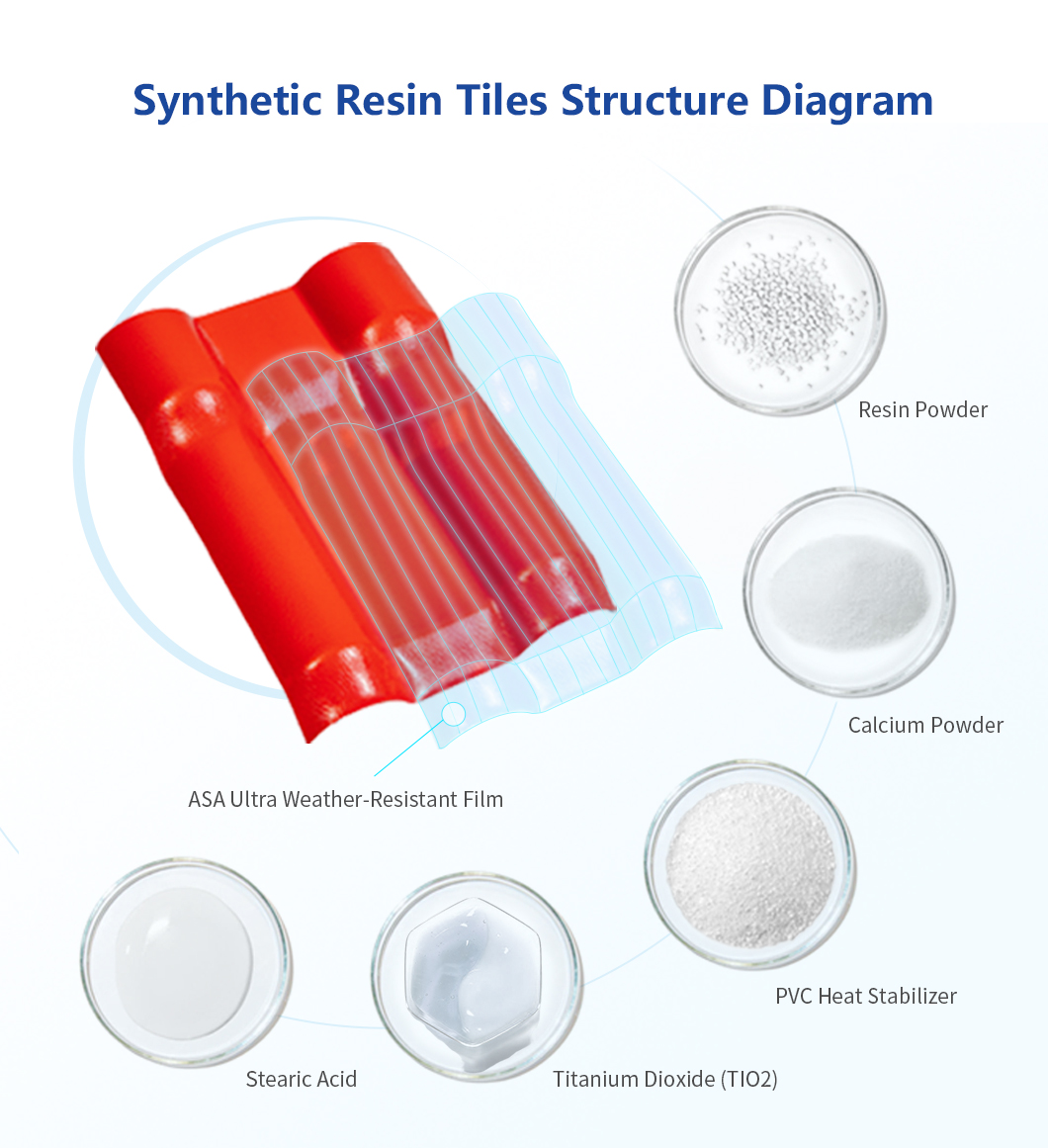 Synthetic Resin Tiles Structure Diagram

Resin Powder

Calcium Powder

ASA Ultra Weather-Resistant Film

PVC Heat Stabilizer

Stearic Acid

Titanium Dioxide (TIO2)